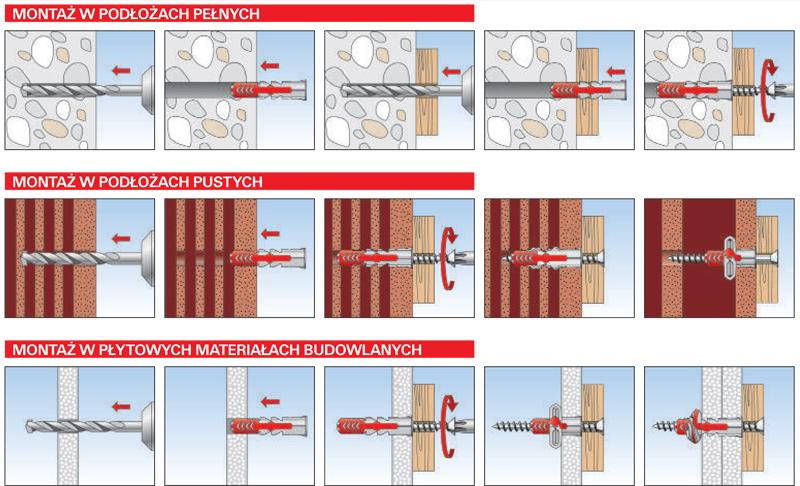 MONTAŻ W PODŁOŻACH PEŁNYCH

MONTAŻ W PODŁOŻACH PUSTYCH

MONTAŻ W PŁYTOWYCH MATERIAŁACH BUDOWLANYCH